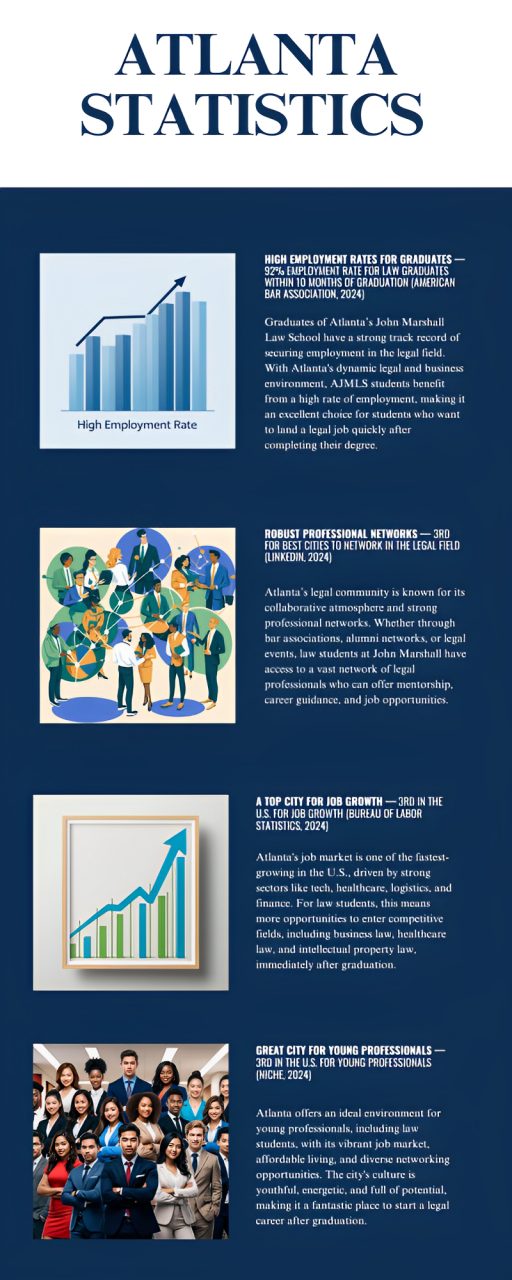 ATLANTA STATISTICS

High Employment Rate

HIGH EMPLOYMENT RATES FOR GRADUATES — 92% EMPLOYMENT RATE FOR LAW GRADUATES WITHIN 10 MONTHS OF GRADUATION (AMERICAN BAR ASSOCIATION, 2024)

Graduates of Atlanta's John Marshall Law School have a strong track record of securing employment in the legal field. With Atlanta's dynamic legal and business environment, AJMLS students benefit from a high rate of employment, making it an excellent choice for students who want to land a legal job quickly after completing their degree.

ROBUST PROFESSIONAL NETWORKS — 3RD FOR BEST CITIES TO NETWORK IN THE LEGAL FIELD (LINKEDIN, 2024)

Atlanta's legal community is known for its collaborative atmosphere and strong professional networks. Whether through bar associations, alumni networks, or legal events, law students at John Marshall have access to a vast network of legal professionals who can offer mentorship, career guidance, and job opportunities.

A TOP CITY FOR JOB GROWTH — 3RD IN THE U.S. FOR JOB GROWTH (BUREAU OF LABOR STATISTICS, 2024)

Atlanta's job market is one of the fastest-growing in the U.S., driven by strong sectors like tech, healthcare, logistics, and finance. For law students, this means more opportunities to enter competitive fields, including business law, healthcare law, and intellectual property law, immediately after graduation.

GREAT CITY FOR YOUNG PROFESSIONALS — 3RD IN THE U.S. FOR YOUNG PROFESSIONALS (NICHE, 2024)

Atlanta offers an ideal environment for young professionals, including law students, with its vibrant job market, affordable living, and diverse networking opportunities. The city's culture is youthful, energetic, and full of potential, making it a fantastic place to start a legal career after graduation.